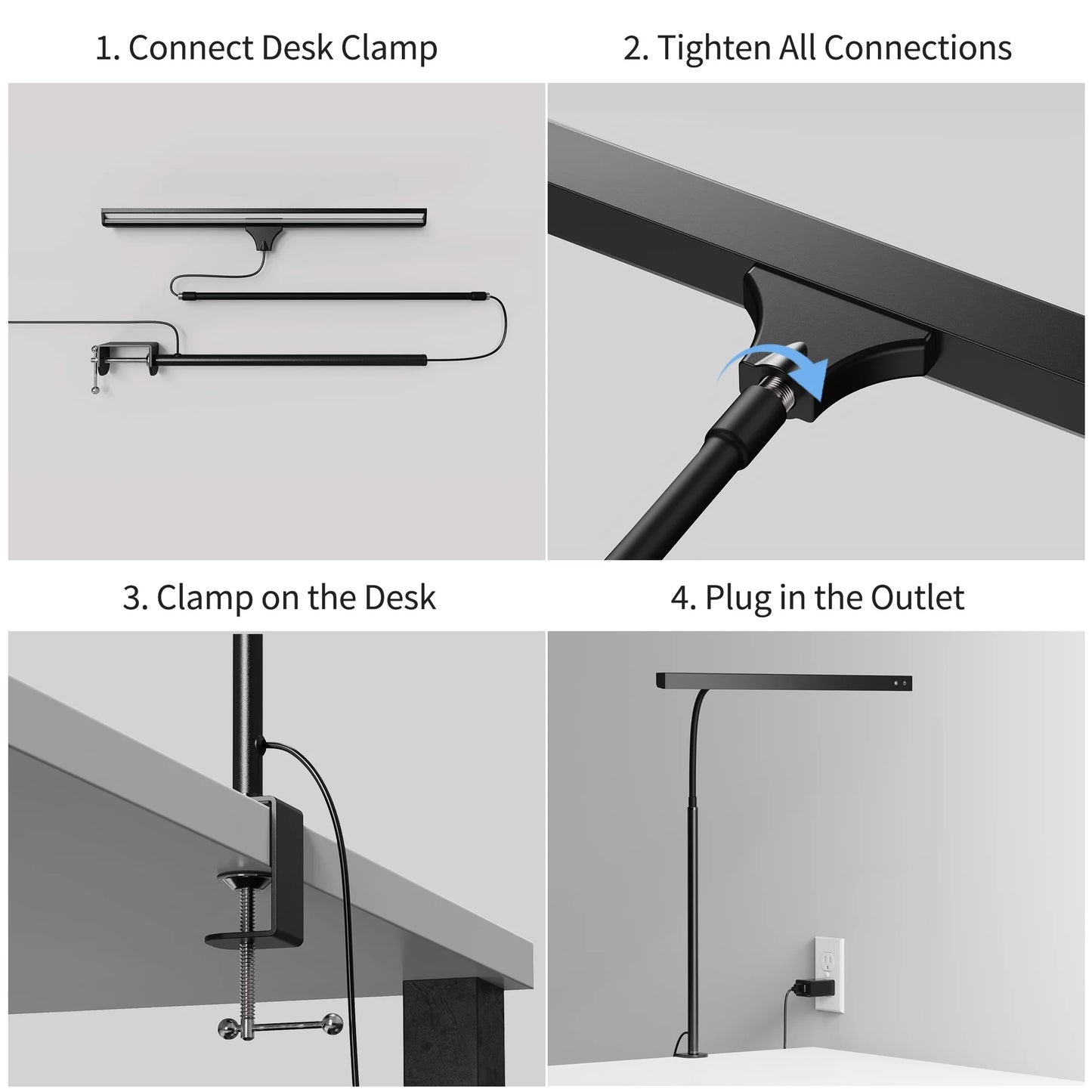 1. Connect Desk Clamp

2. Tighten All Connections

3. Clamp on the Desk

4. Plug in the Outlet